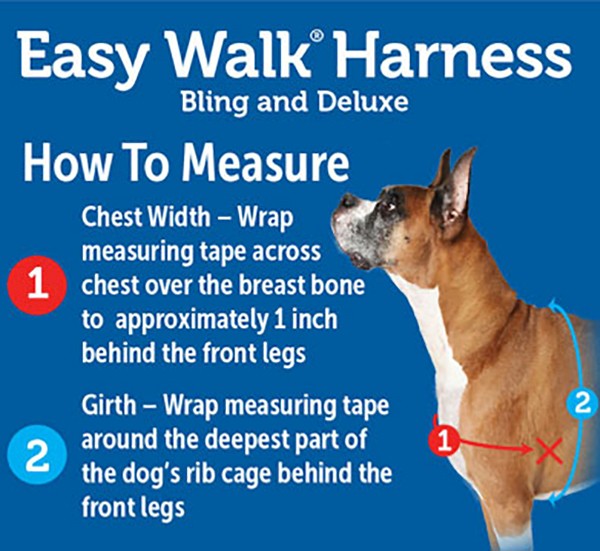 Easy Walk® Harness
Bling and Deluxe

How To Measure

1 Chest Width – Wrap measuring tape across chest over the breast bone to approximately 1 inch behind the front legs

2 Girth – Wrap measuring tape around the deepest part of the dog's rib cage behind the front legs

1

2